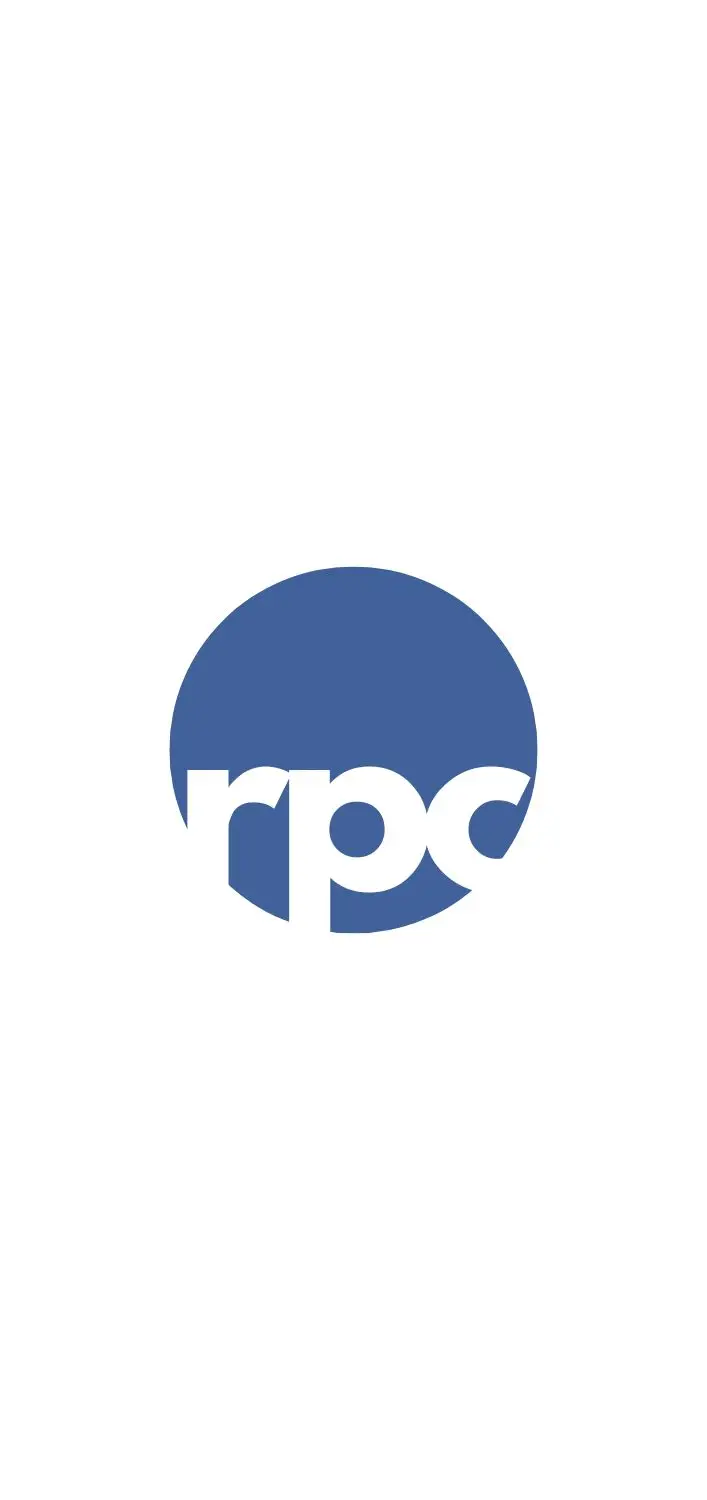 rpc